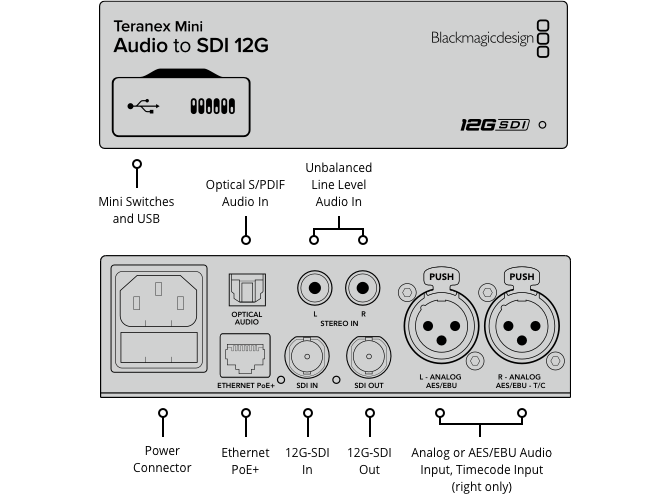 Teranex Mini
Audio to SDI 12G

Blackmagicdesign

12G SDI

Mini Switches and USB

Optical S/PDIF Audio In

Unbalanced Line Level Audio In

OPTICAL AUDIO

L

R

STEREO IN

PUSH

PUSH

ETHERNET PoE+

SDI IN

SDI OUT

L - ANALOG AES/EBU

R - ANALOG AES/EBU - T/C

Power Connector

Ethernet PoE+

12G-SDI In

12G-SDI Out

Analog or AES/EBU Audio Input, Timecode Input (right only)